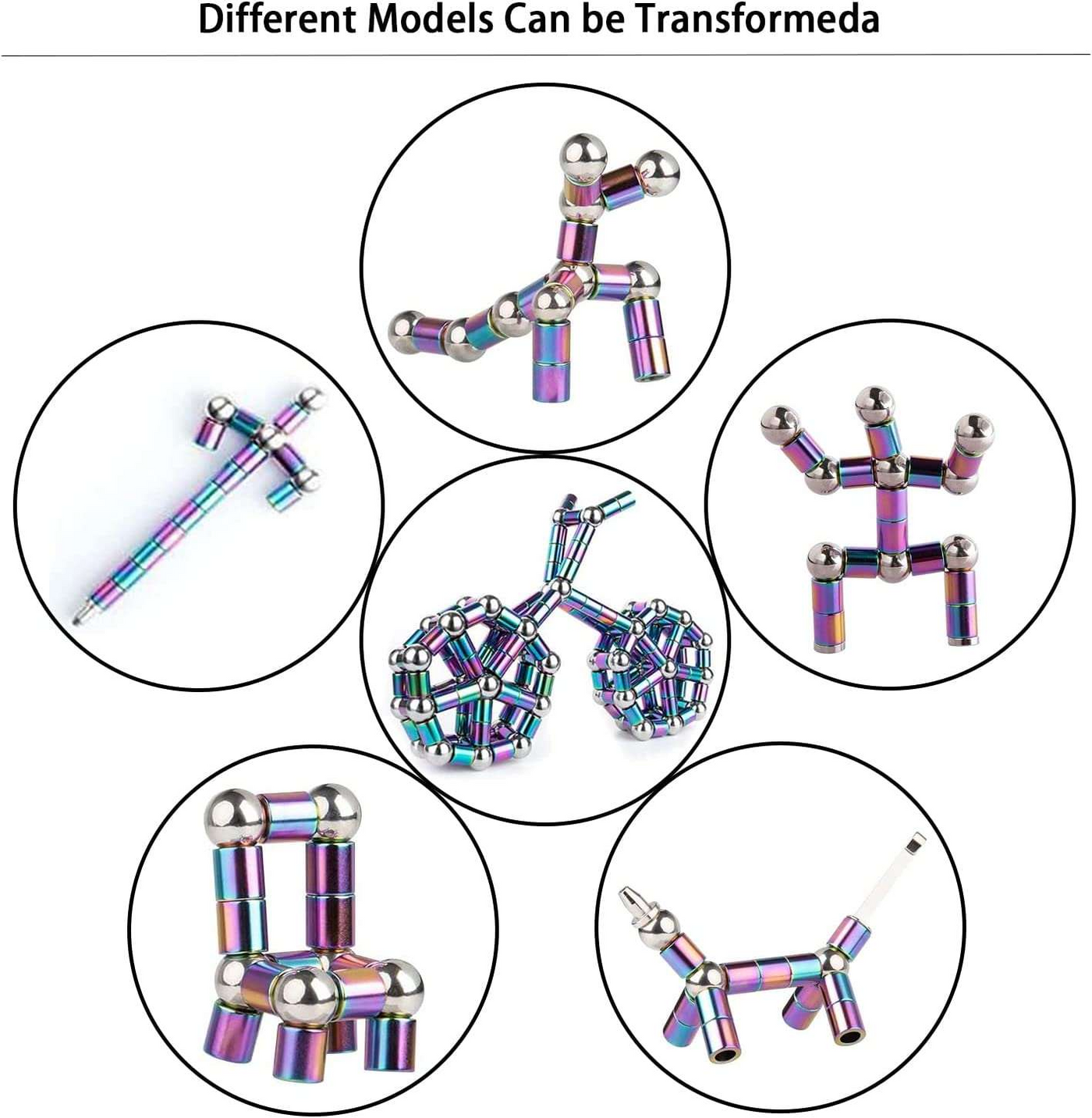 Different Models Can be Transformeda